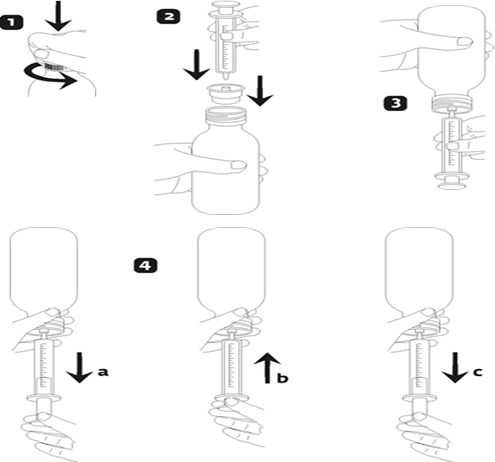 1
2
3
4
a
b
c