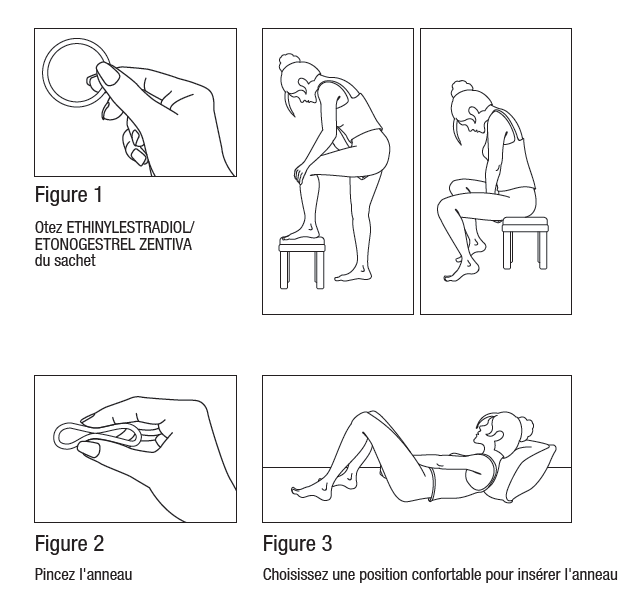 Figure 1

Otez ETHINYLESTRADIOL/ ETONOGESTREL ZENTIVA du sachet

Figure 2

Pincez l'anneau

Figure 3

Choisissez une position confortable pour insérer l'anneau